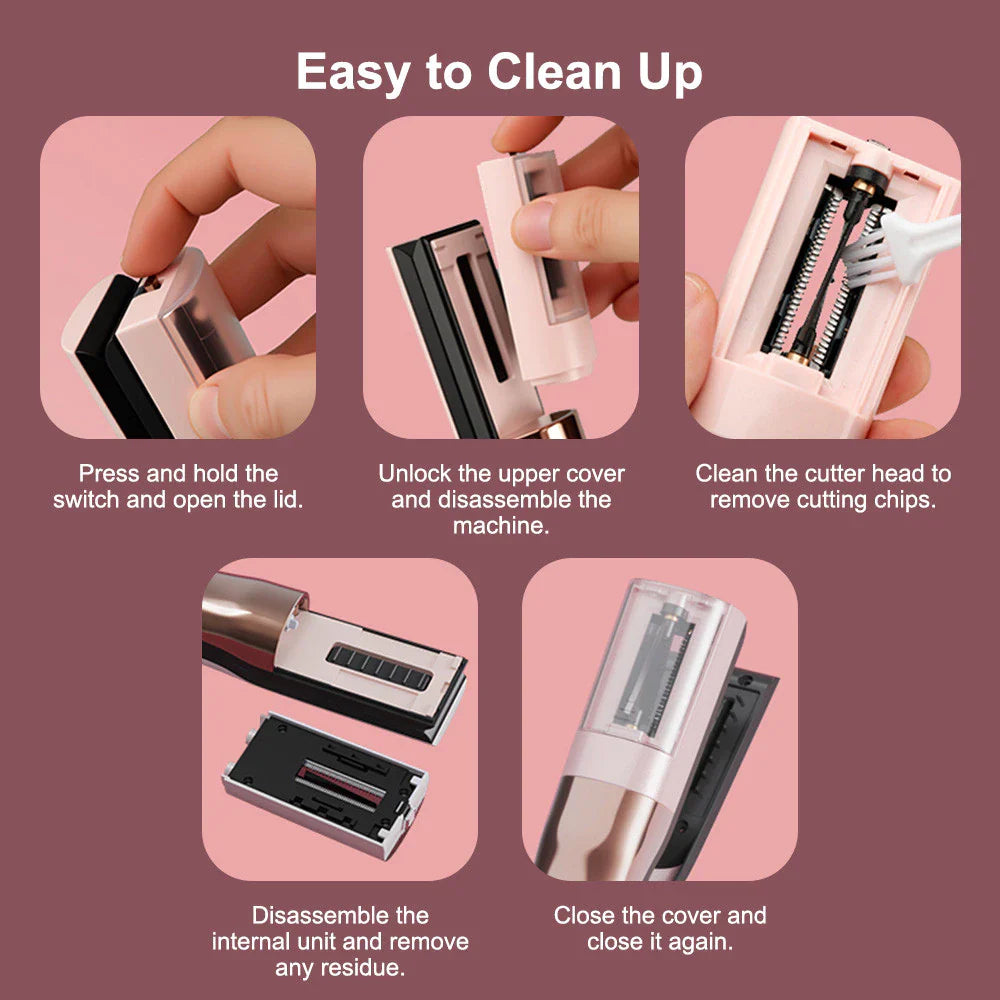 Easy to Clean Up

Press and hold the switch and open the lid.

Unlock the upper cover and disassemble the machine.

Clean the cutter head to remove cutting chips.

Disassemble the internal unit and remove any residue.

Close the cover and close it again.